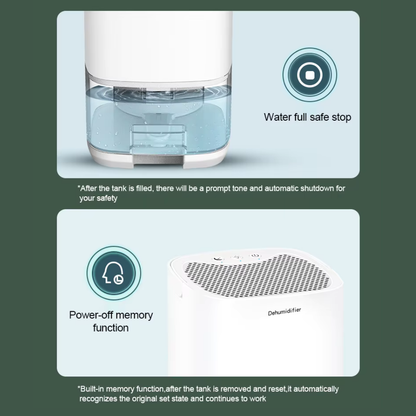 Water full safe stop

*After the tank is filled, there will be a prompt tone and automatic shutdown for your safety

Power-off memory function

Dehumidifier

*Built-in memory function,after the tank is removed and reset,it automatically recognizes the original set state and continues to work