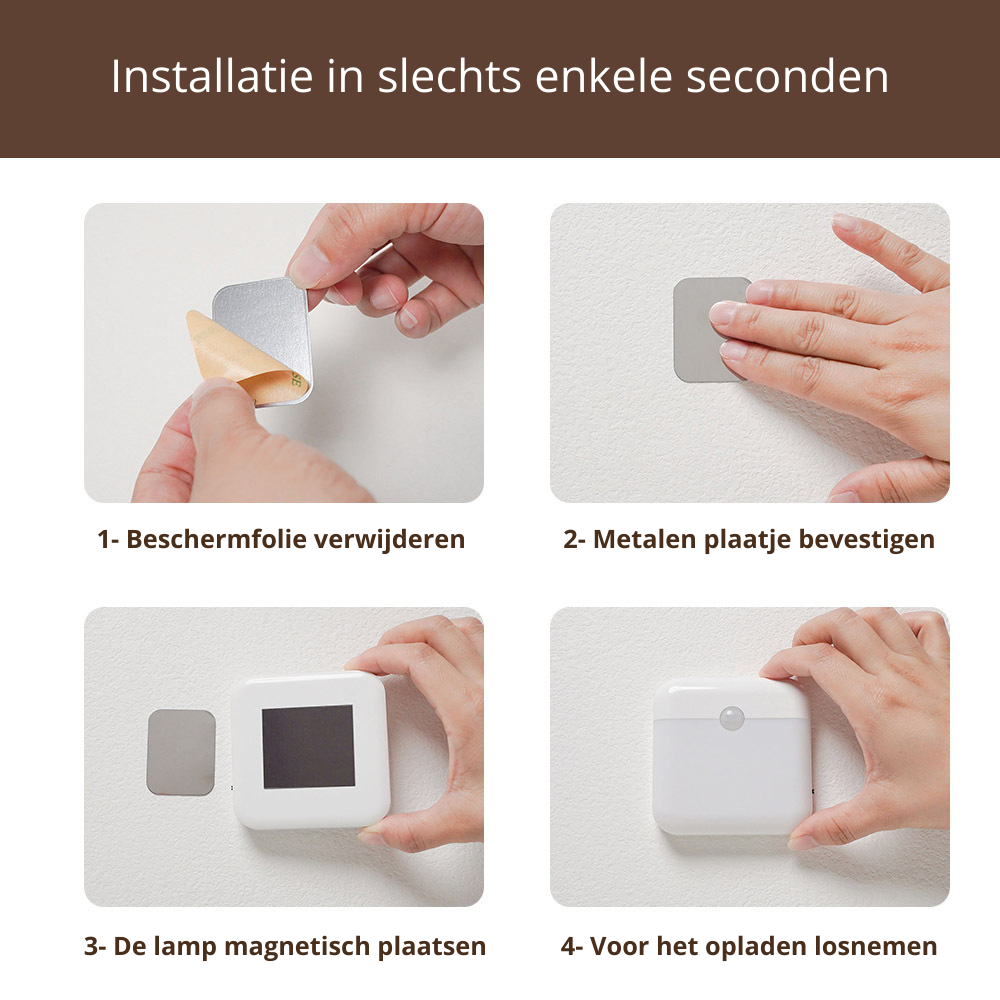 Installatie in slechts enkele seconden

1- Beschermfolie verwijderen

2- Metalen plaatje bevestigen

3- De lamp magnetisch plaatsen

4- Voor het opladen losnemen