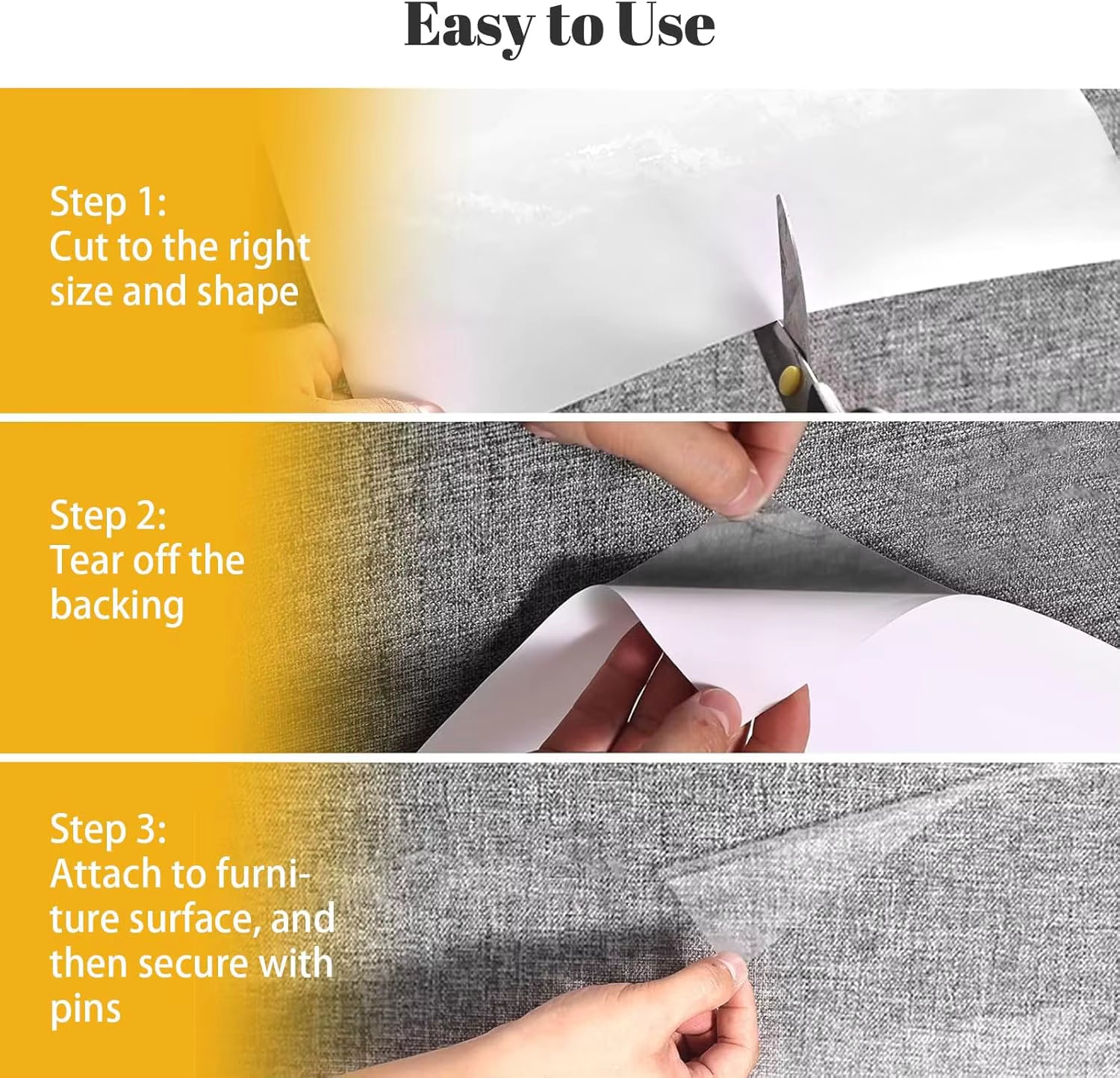 Easy to Use

Step 1:
Cut to the right size and shape

Step 2:
Tear off the backing

Step 3:
Attach to furniture surface, and then secure with pins