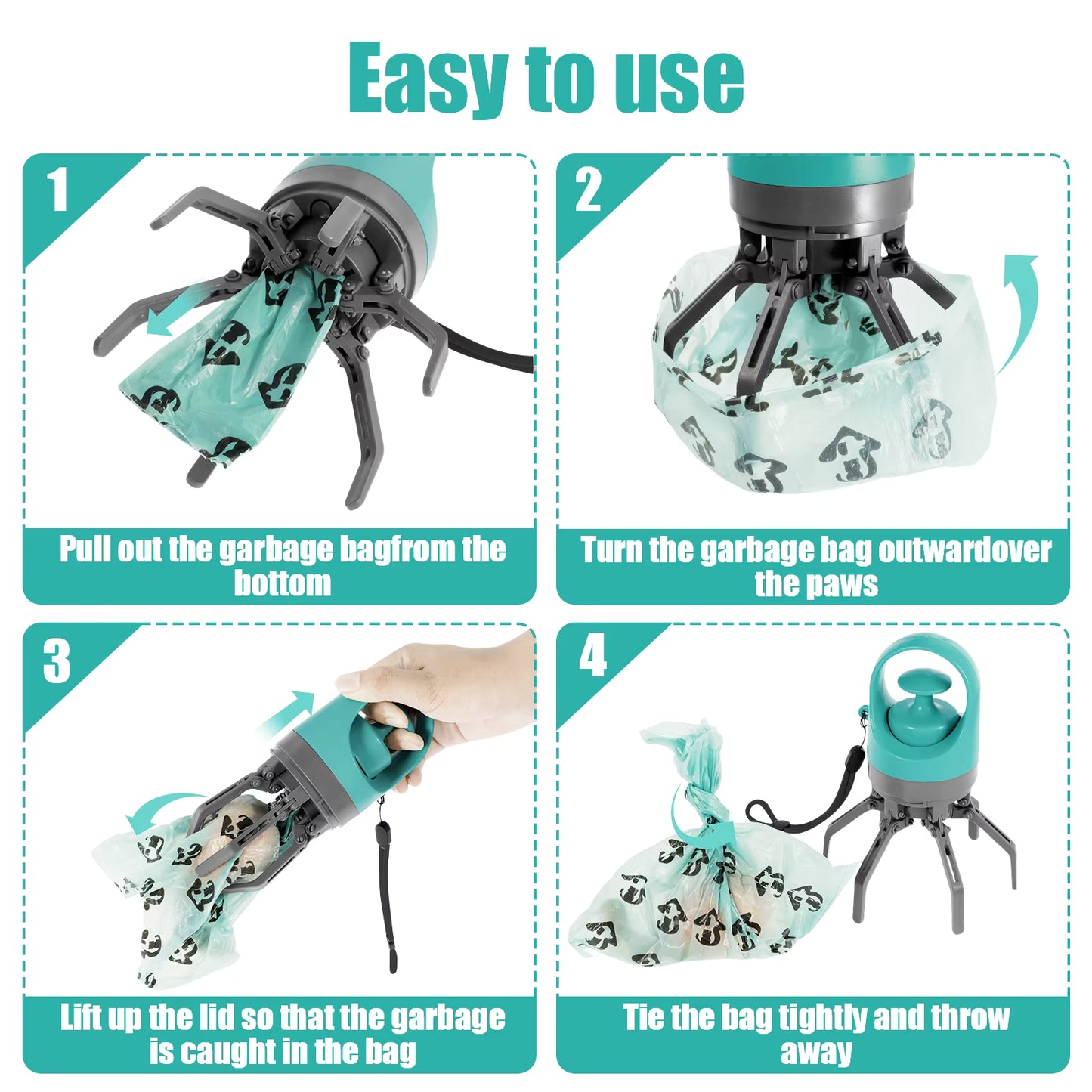 Easy to use

1

Pull out the garbage bagfrom the bottom

2

Turn the garbage bag outwardover the paws

3

Lift up the lid so that the garbage is caught in the bag

4

Tie the bag tightly and throw away