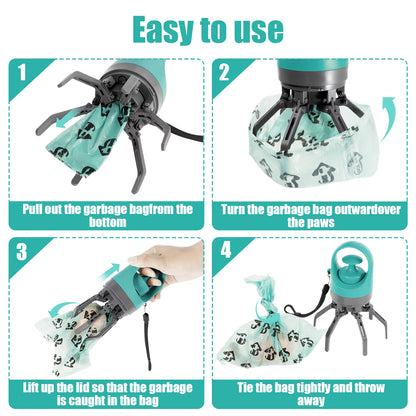 Easy to use

1

Pull out the garbage bagfrom the bottom

2

Turn the garbage bag outwardover the paws

3

Lift up the lid so that the garbage is caught in the bag

4

Tie the bag tightly and throw away